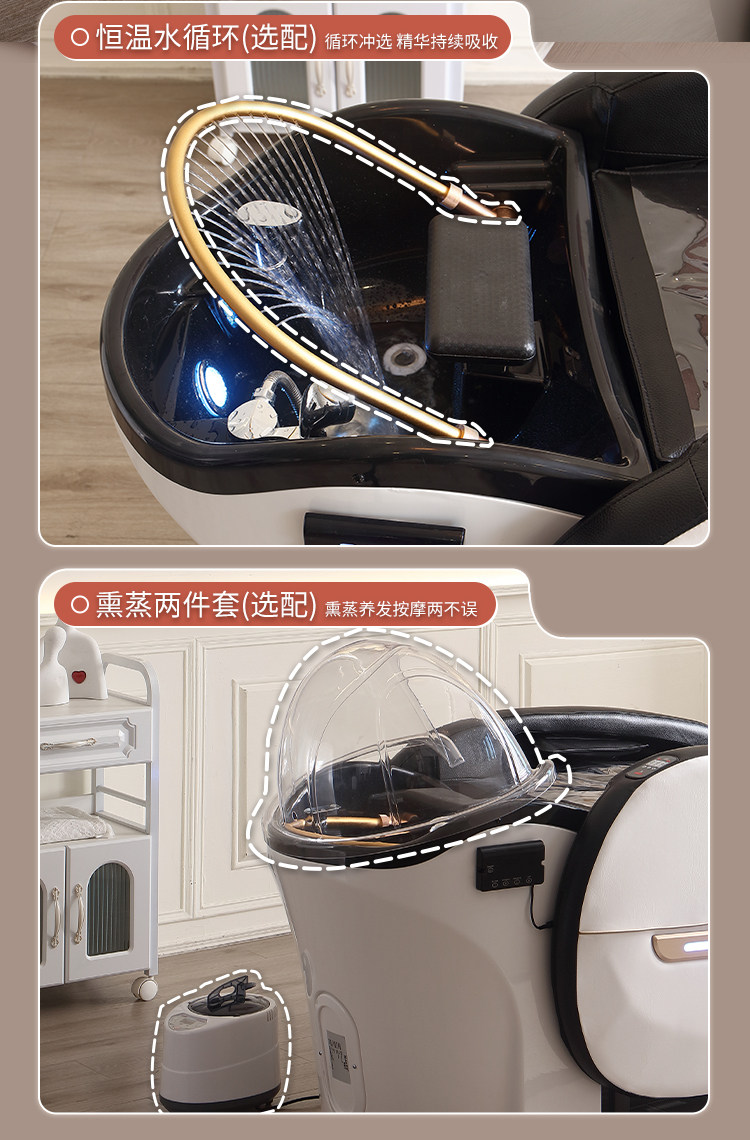 恒温水循环(选配) 循环冲选 精华持续吸收

熏蒸两件套(选配) 熏蒸养发按摩两不误