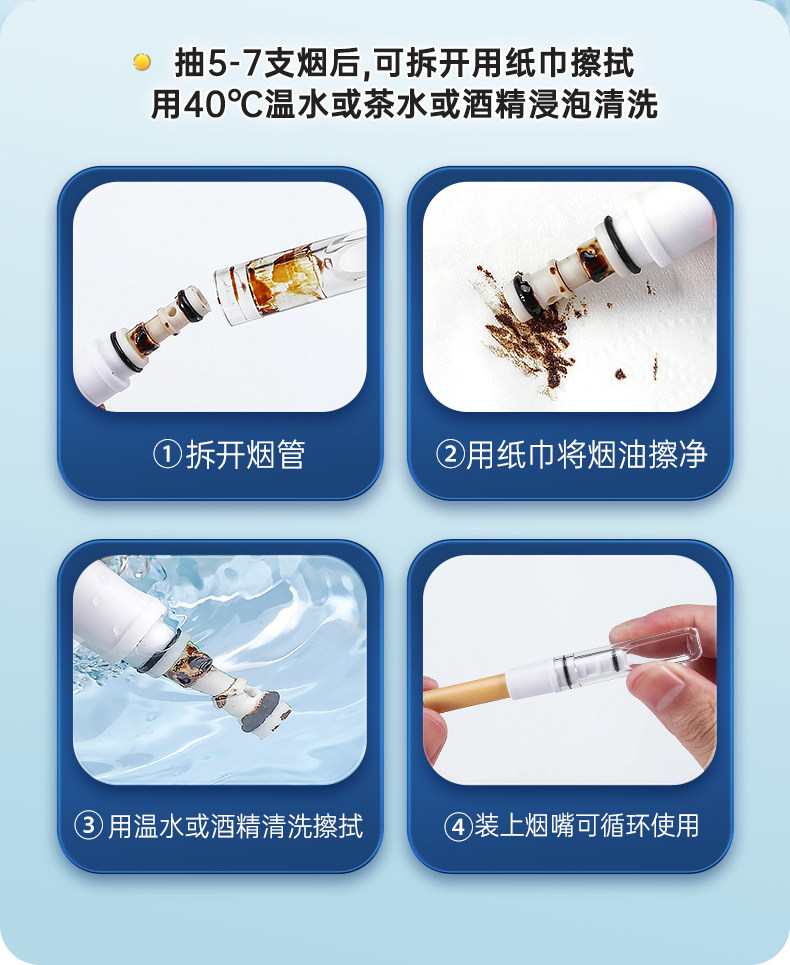 抽5-7支烟后,可拆开用纸巾擦拭
用40℃温水或茶水或酒精浸泡清洗

①拆开烟管

②用纸巾将烟油擦净

③用温水或酒精清洗擦拭

④装上烟嘴可循环使用