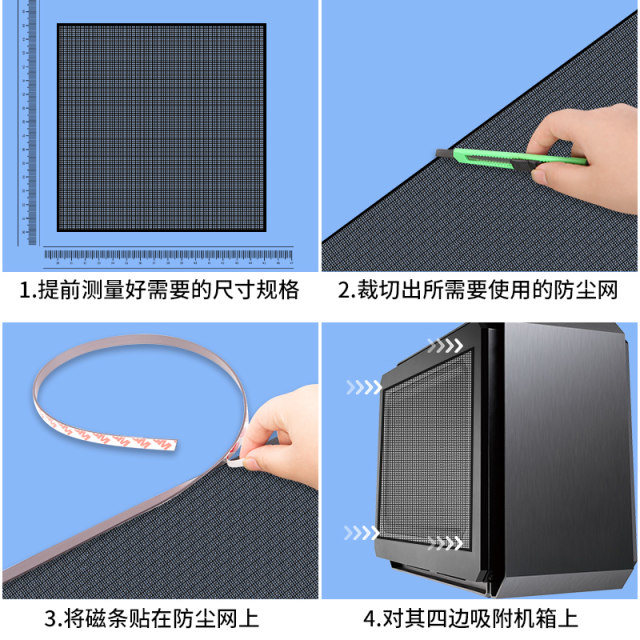 1.提前测量好需要的尺寸规格

2.裁切出所需要使用的防尘网

3.将磁条贴在防尘网上

4.对其四边吸附机箱上