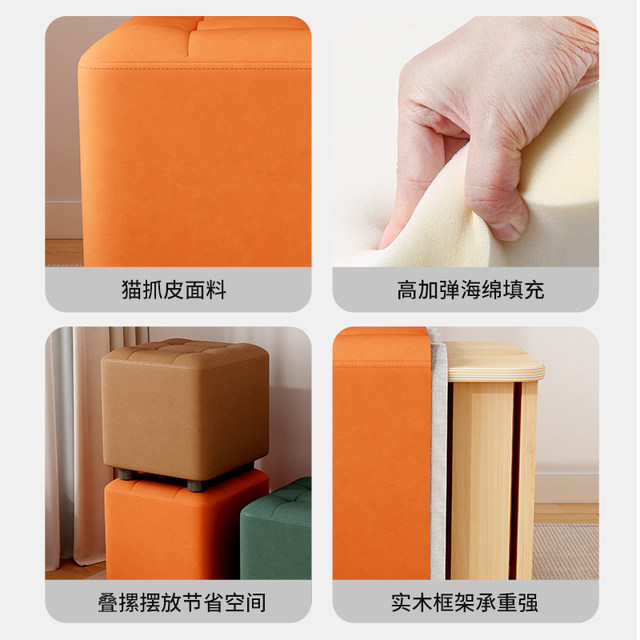 猫抓皮面料

高加弹海绵填充

叠摞摆放节省空间

实木框架承重强