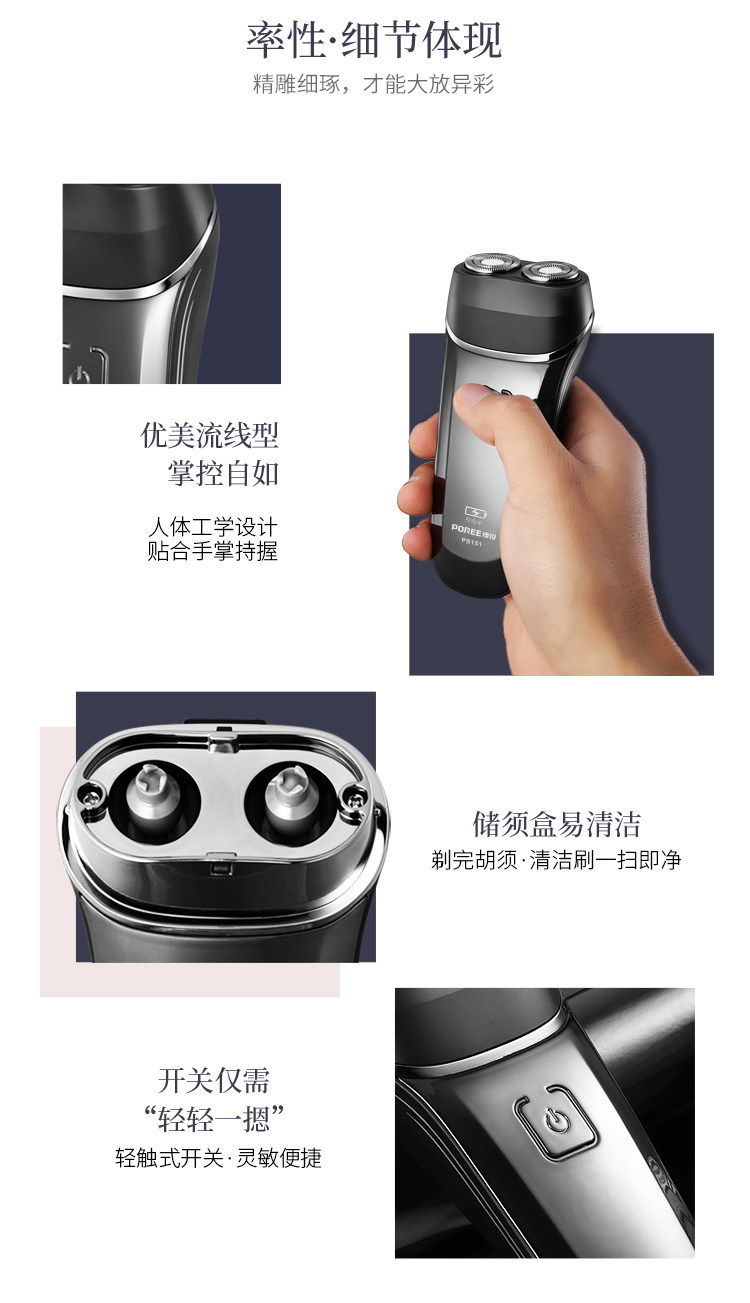 率性·细节体现
精雕细琢，才能大放异彩

优美流线型
掌控自如

人体工学设计
贴合手掌持握

POREE博锐
PS151

储须盒易清洁
剃完胡须·清洁刷一扫即净

开关仅需
“轻轻一摁”
轻触式开关·灵敏便捷