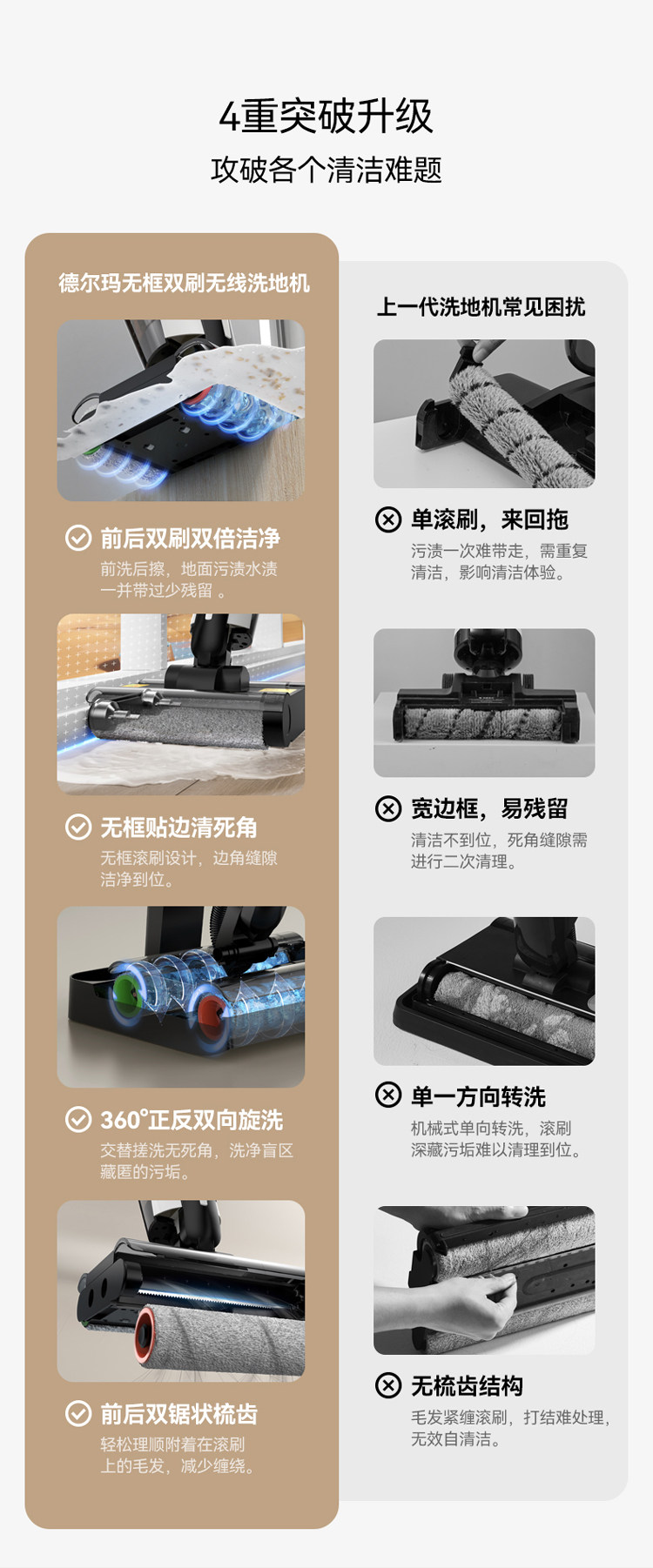 4重突破升级
攻破各个清洁难题

德尔玛无框双刷无线洗地机

前后双刷双倍洁净
前洗后擦，地面污渍水渍一并带过少残留 。

无框贴边清死角
无框滚刷设计，边角缝隙洁净到位。

360°正反双向旋洗
交替搓洗无死角，洗净盲区藏匿的污垢。

前后双锯状梳齿
轻松理顺附着在滚刷上的毛发，减少缠绕。

上一代洗地机常见困扰

单滚刷，来回拖
污渍一次难带走，需重复清洁，影响清洁体验。

宽边框，易残留
清洁不到位，死角缝隙需进行二次清理。

单一方向转洗
机械式单向转洗，滚刷深藏污垢难以清理到位。

无梳齿结构
毛发紧缠滚刷，打结难处理，无效自清洁。