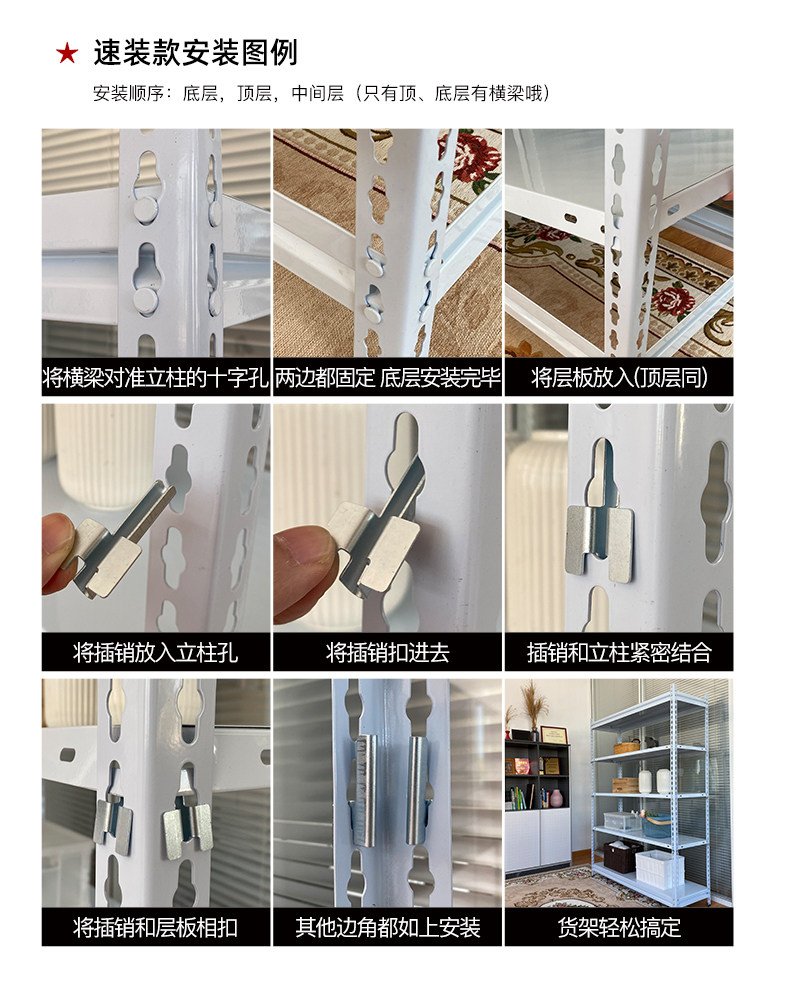 ★ 速装款安装图例

安装顺序：底层，顶层，中间层（只有顶、底层有横梁哦）

将横梁对准立柱的十字孔

两边都固定 底层安装完毕

将层板放入(顶层同)

将插销放入立柱孔

将插销扣进去

插销和立柱紧密结合

将插销和层板相扣

其他边角都如上安装

货架轻松搞定