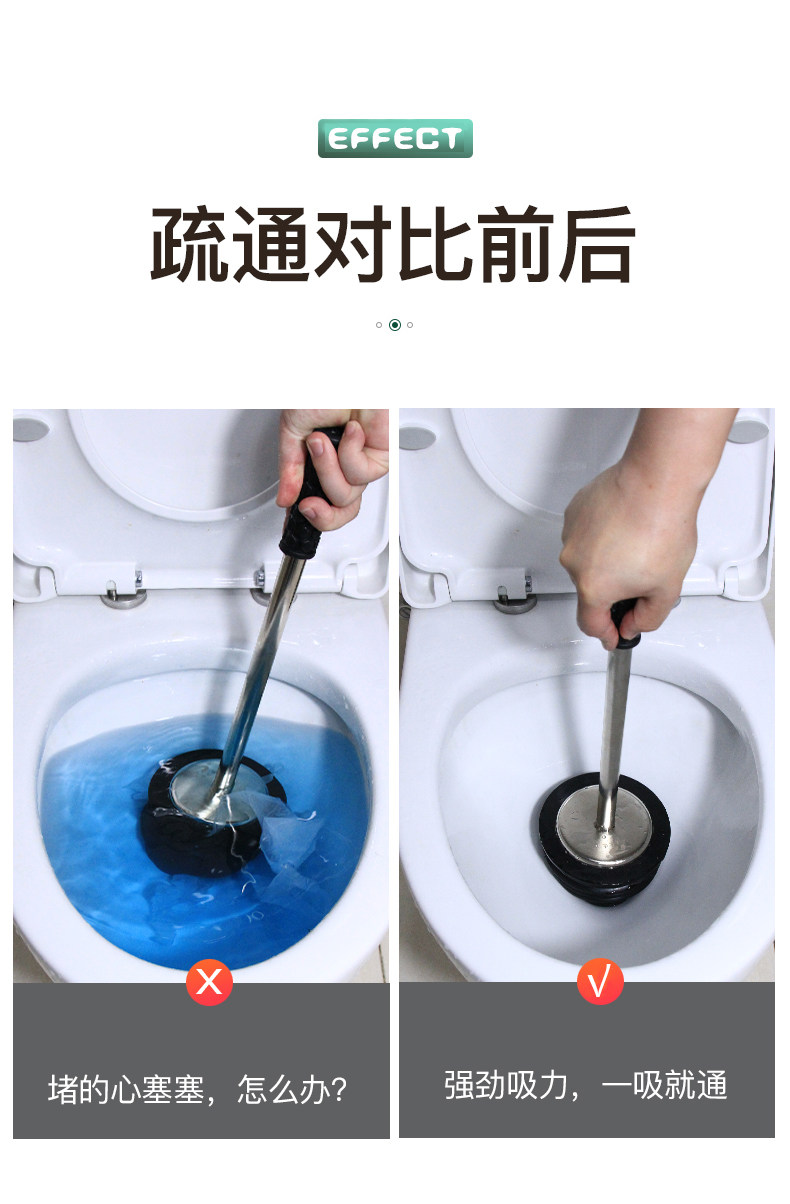 EFFECT

疏通对比前后

X

堵的心塞塞，怎么办？

√

强劲吸力，一吸就通