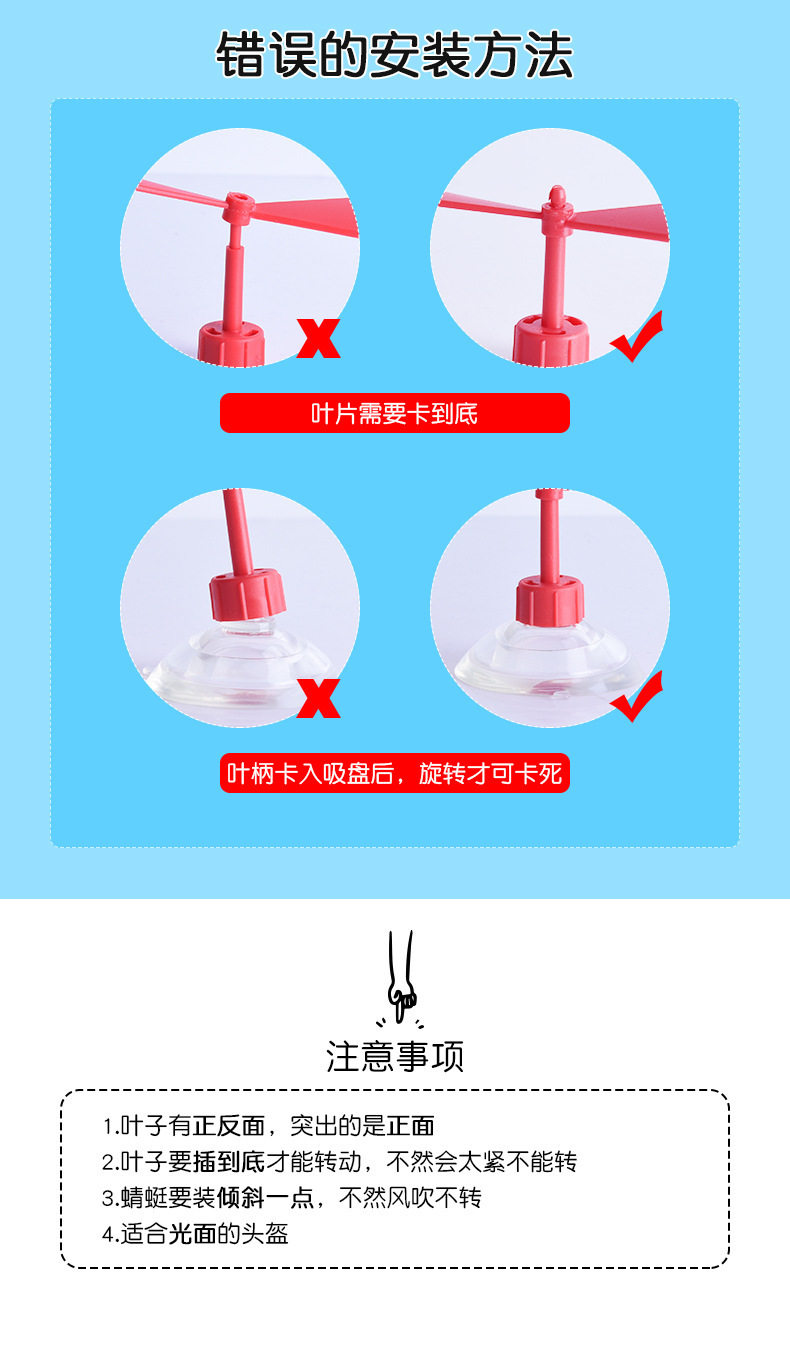 错误的安装方法

叶片需要卡到底

叶柄卡入吸盘后，旋转才可卡死

注意事项

1.叶子有正反面，突出的是正面
2.叶子要插到底才能转动，不然会太紧不能转
3.蜻蜓要装倾斜一点，不然风吹不转
4.适合光面的头盔