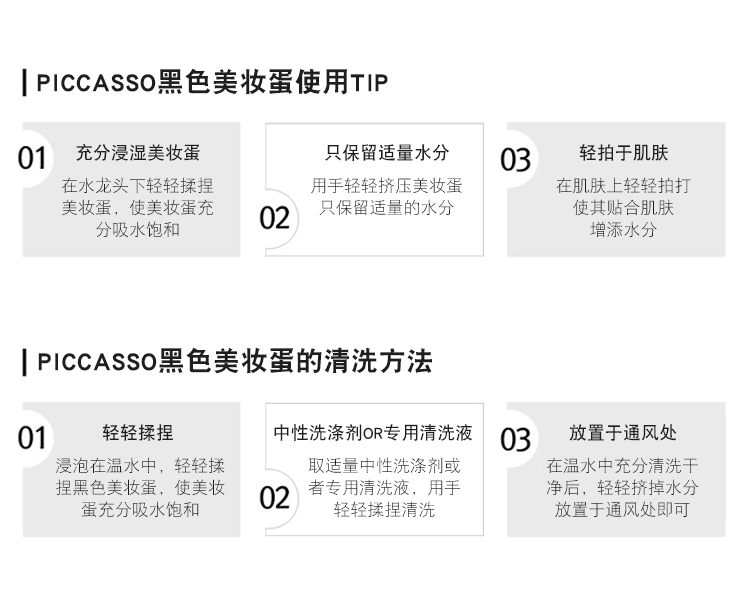 PICCASSO黑色美妆蛋使用TIP

01
充分浸湿美妆蛋
在水龙头下轻轻揉捏美妆蛋，使美妆蛋充分吸水饱和

02
只保留适量水分
用手轻轻挤压美妆蛋只保留适量的水分

03
轻拍于肌肤
在肌肤上轻轻拍打使其贴合肌肤增添水分

PICCASSO黑色美妆蛋的清洗方法

01
轻轻揉捏
浸泡在温水中，轻轻揉捏黑色美妆蛋，使美妆蛋充分吸水饱和

02
中性洗涤剂OR专用清洗液
取适量中性洗涤剂或者专用清洗液，用手轻轻揉捏清洗

03
放置于通风处
在温水中充分清洗干净后，轻轻挤掉水分放置于通风处即可