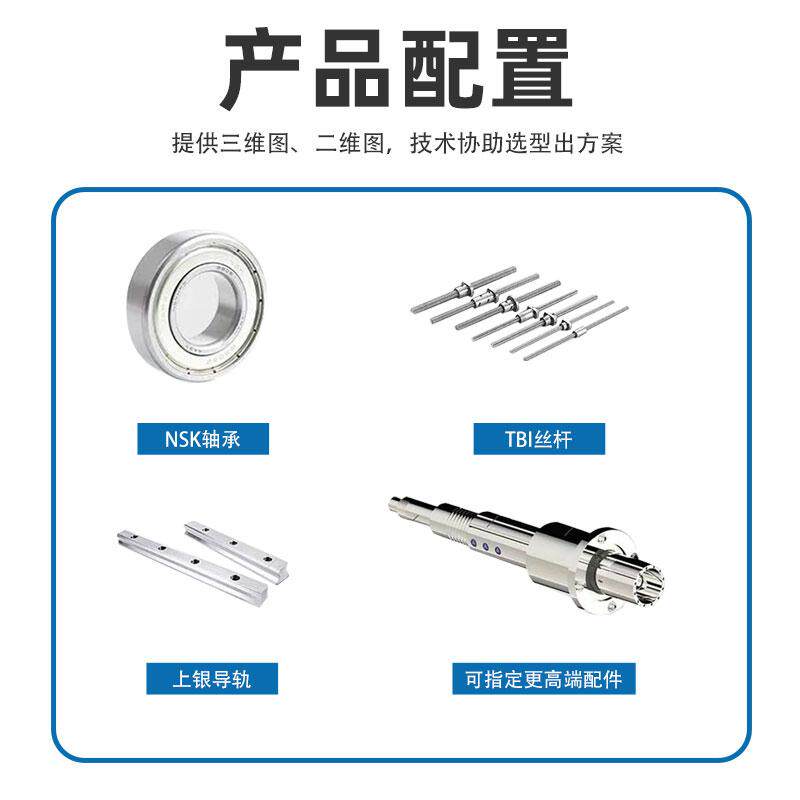 产品配置

提供三维图、二维图，技术协助选型出方案

NSK轴承

TBI丝杆

上银导轨

可指定更高端配件