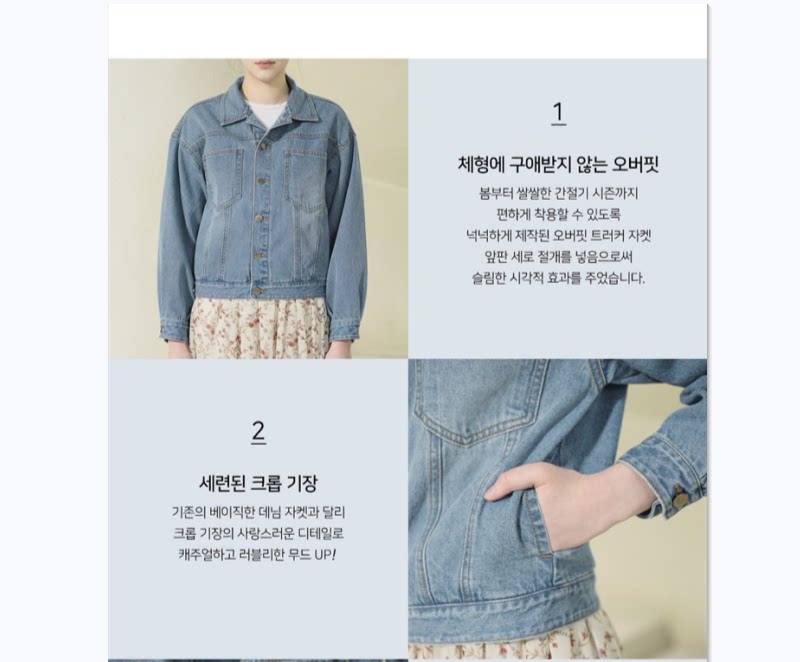 1

체형에 구애받지 않는 오버핏

봄부터 쌀쌀한 간절기 시즌까지
편하게 착용할 수 있도록
넉넉하게 제작된 오버핏 트러커 자켓
앞판 세로 절개를 넣음으로써
슬림한 시각적 효과를 주었습니다.

2

세련된 크롭 기장

기존의 베이직한 데님 자켓과 달리
크롭 기장의 사랑스러운 디테일로
캐주얼하고 러블리한 무드 UP!