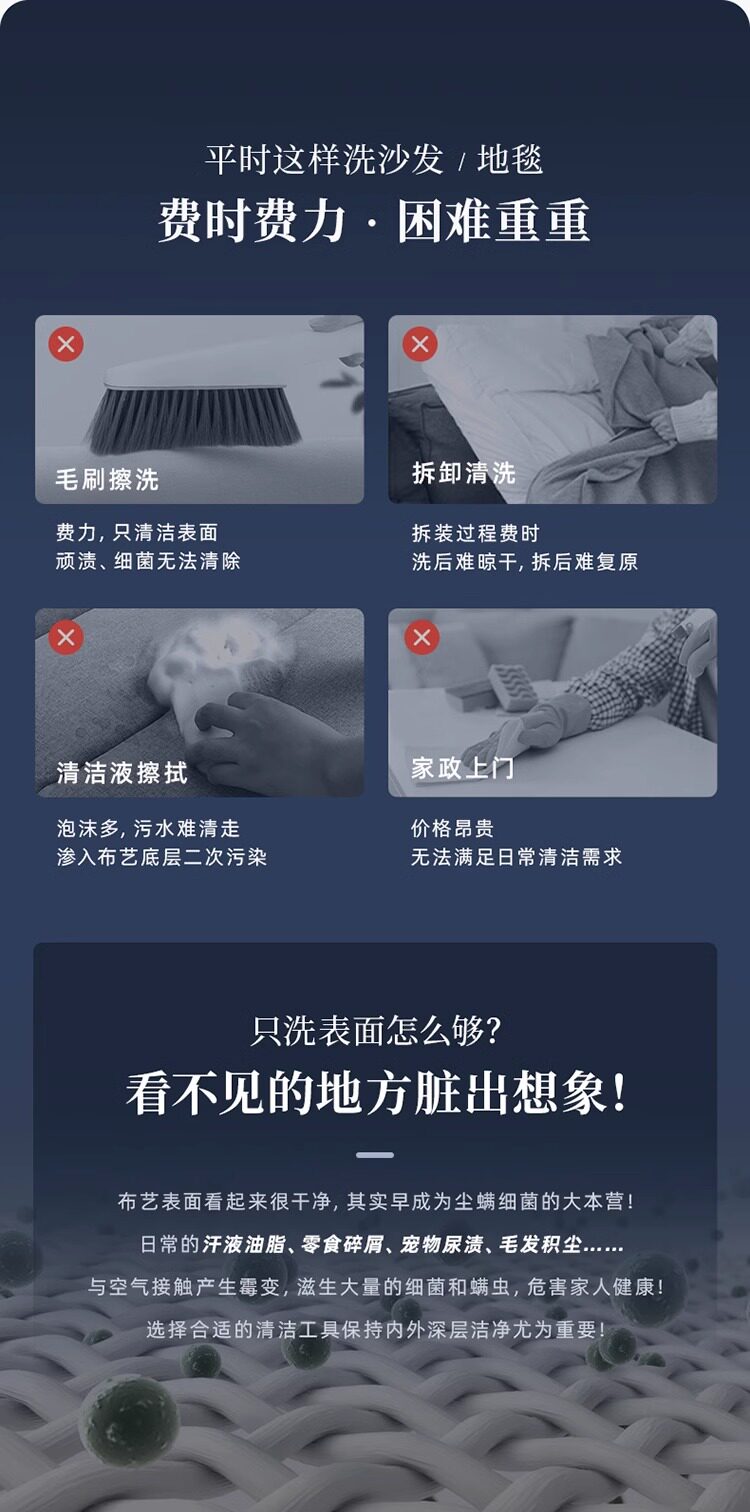 平时这样洗沙发 / 地毯
费时费力 · 困难重重

毛刷擦洗
费力，只清洁表面
顽渍、细菌无法清除

拆卸清洗
拆装过程费时
洗后难晾干，拆后难复原

清洁液擦拭
泡沫多，污水难清走
渗入布艺底层二次污染

家政上门
价格昂贵
无法满足日常清洁需求

只洗表面怎么够？
看不见的地方脏出想象！

布艺表面看起来很干净，其实早成为尘螨细菌的大本营！
日常的汗液油脂、零食碎屑、宠物尿渍、毛发积尘……
与空气接触产生霉变，滋生大量的细菌和螨虫，危害家人健康！
选择合适的清洁工具保持内外深层洁净尤为重要！