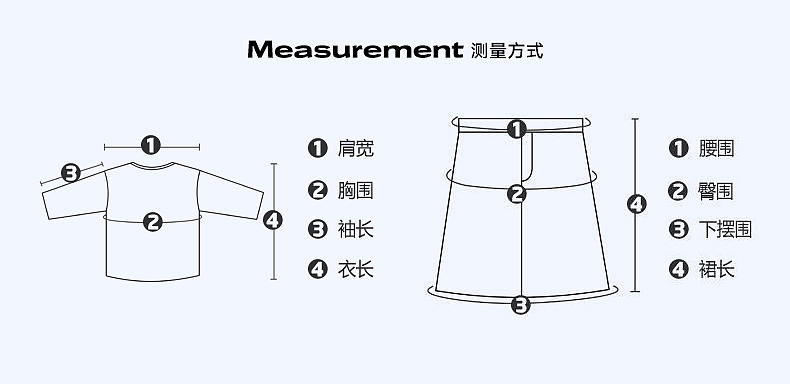 Measurement 测量方式

1
3
2
4

1 肩宽
2 胸围
3 袖长
4 衣长

1
2
3
4

1 腰围
2 臀围
3 下摆围
4 裙长