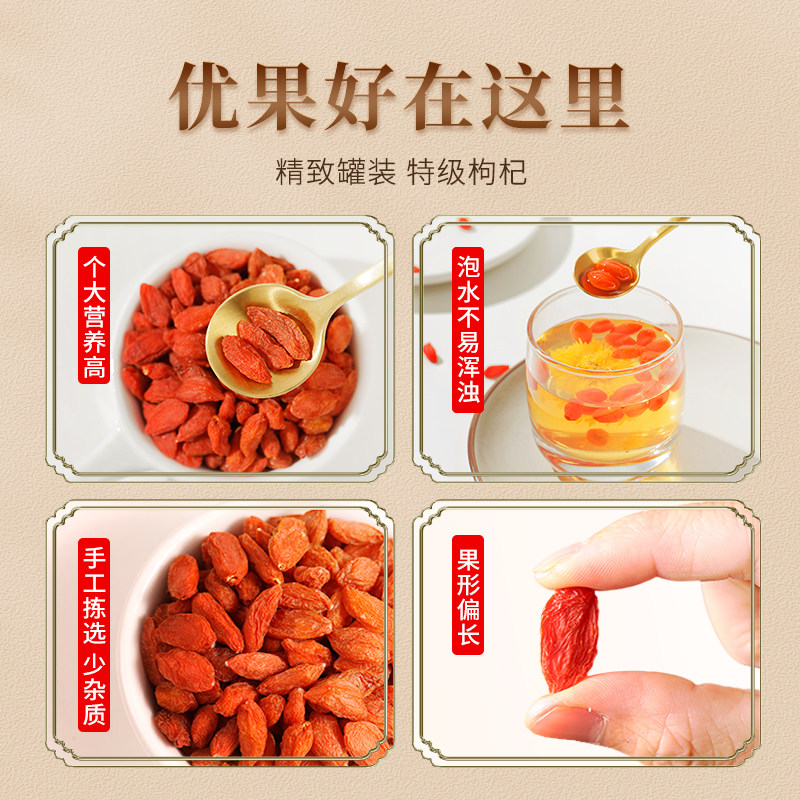 优果好在这里

精致罐装 特级枸杞

个大营养高

泡水不易浑浊

手工拣选 少杂质

果形偏长