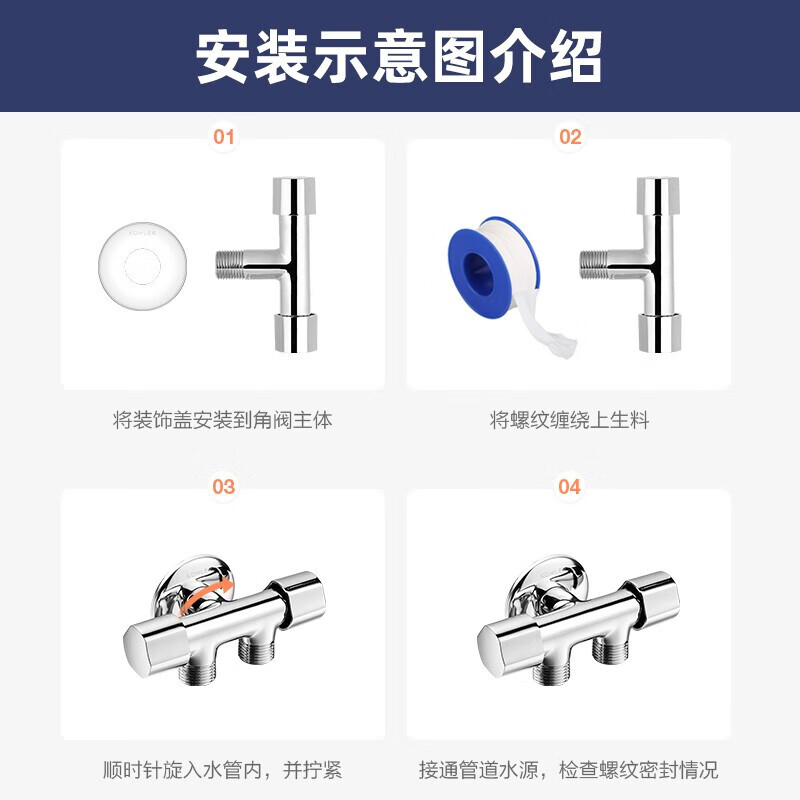 安装示意图介绍

01

KOHLER

将装饰盖安装到角阀主体

02

将螺纹缠绕上生料

03

KOHLER

顺时针旋入水管内，并拧紧

04

接通管道水源，检查螺纹密封情况