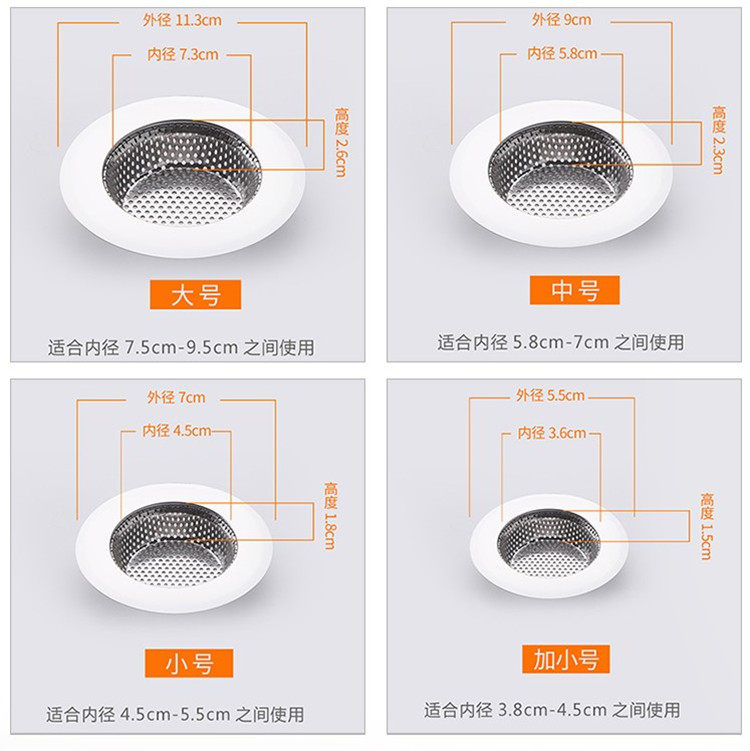 外径 11.3cm

内径 7.3cm

高度 2.6cm

大号

适合内径 7.5cm-9.5cm 之间使用

外径 9cm

内径 5.8cm

高度 2.3cm

中号

适合内径 5.8cm-7cm 之间使用

外径 7cm

内径 4.5cm

高度 1.8cm

小号

适合内径 4.5cm-5.5cm 之间使用

外径 5.5cm

内径 3.6cm

高度 1.5cm

加小号

适合内径 3.8cm-4.5cm 之间使用