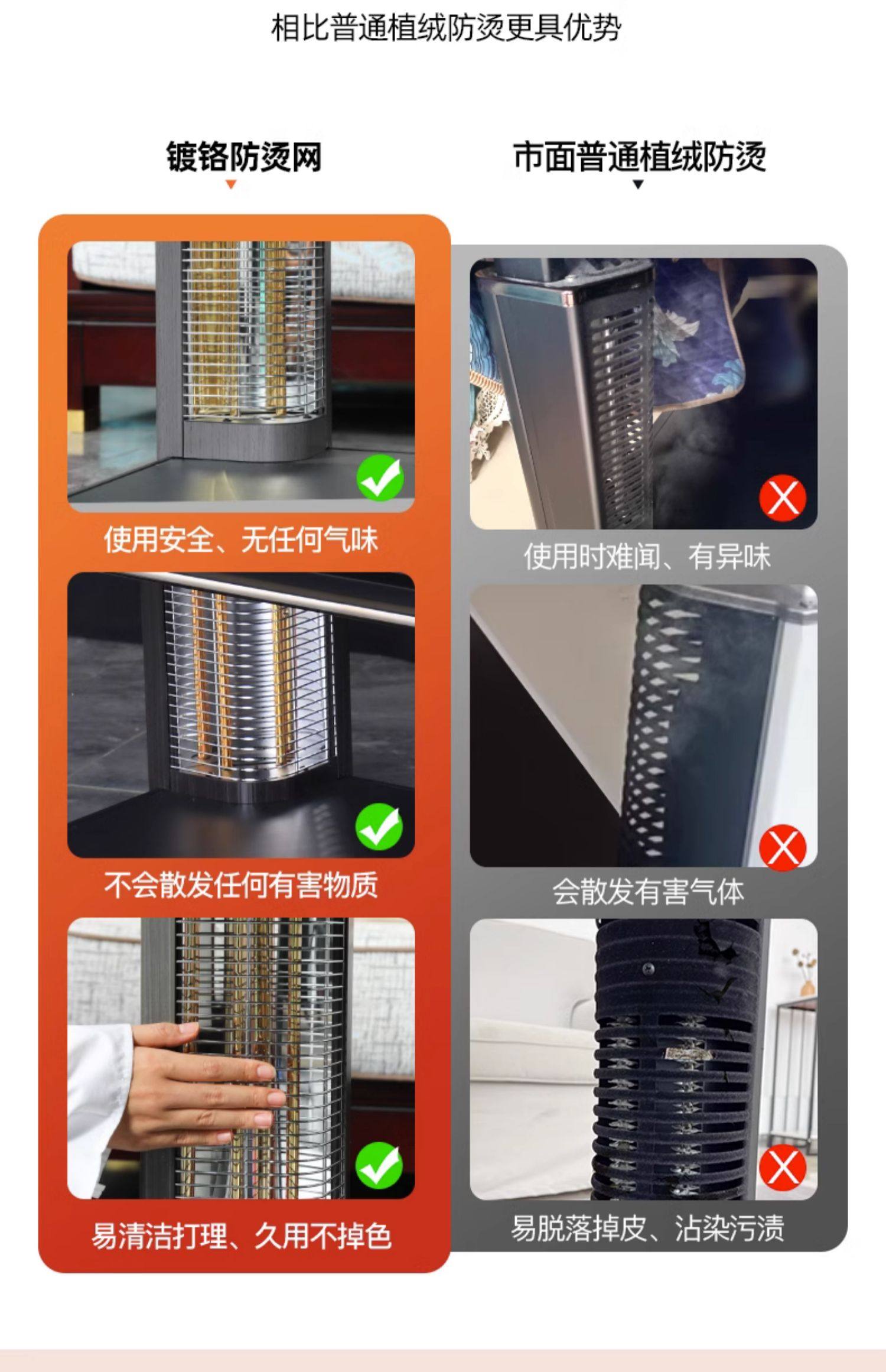 相比普通植绒防烫更具优势

镀铬防烫网

使用安全、无任何气味

不会散发任何有害物质

易清洁打理、久用不掉色

市面普通植绒防烫

使用时难闻、有异味

会散发有害气体

易脱落掉皮、沾染污渍