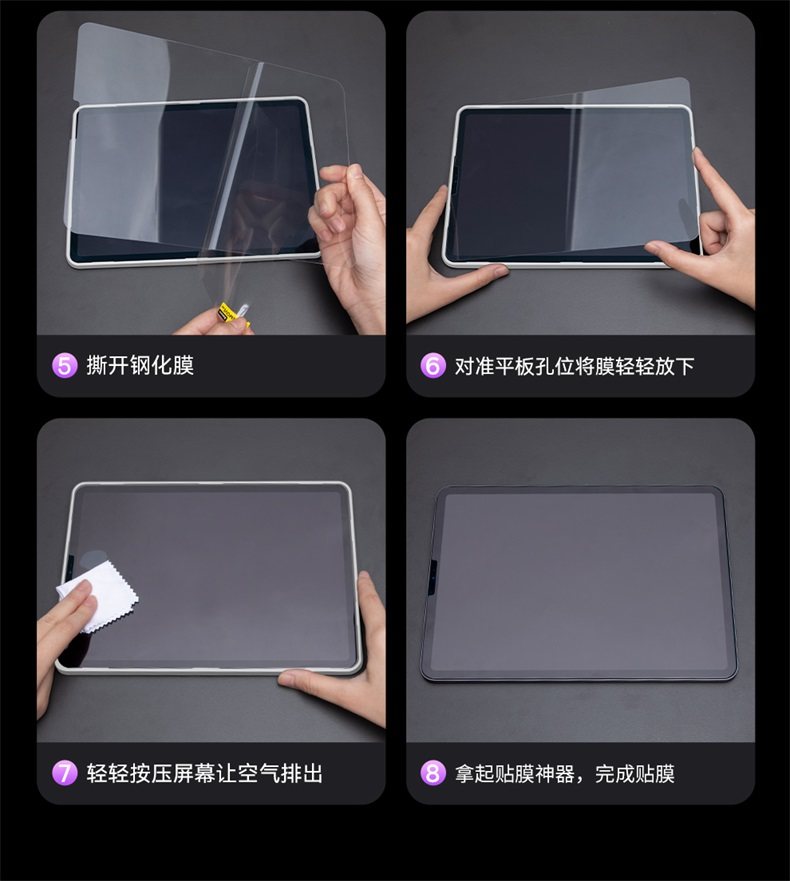 5 撕开钢化膜

6 对准平板孔位将膜轻轻放下

7 轻轻按压屏幕让空气排出

8 拿起贴膜神器，完成贴膜