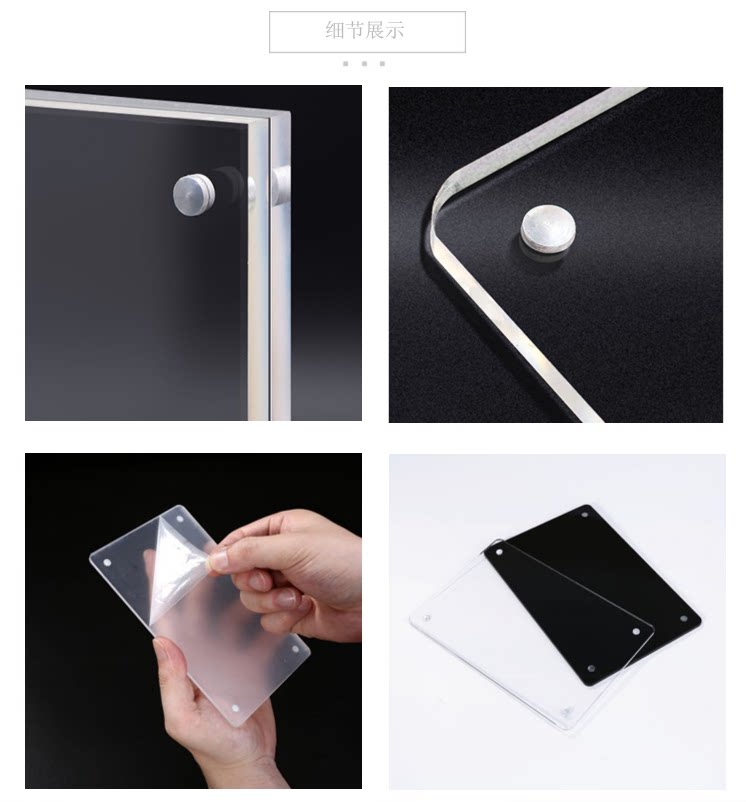 细节展示