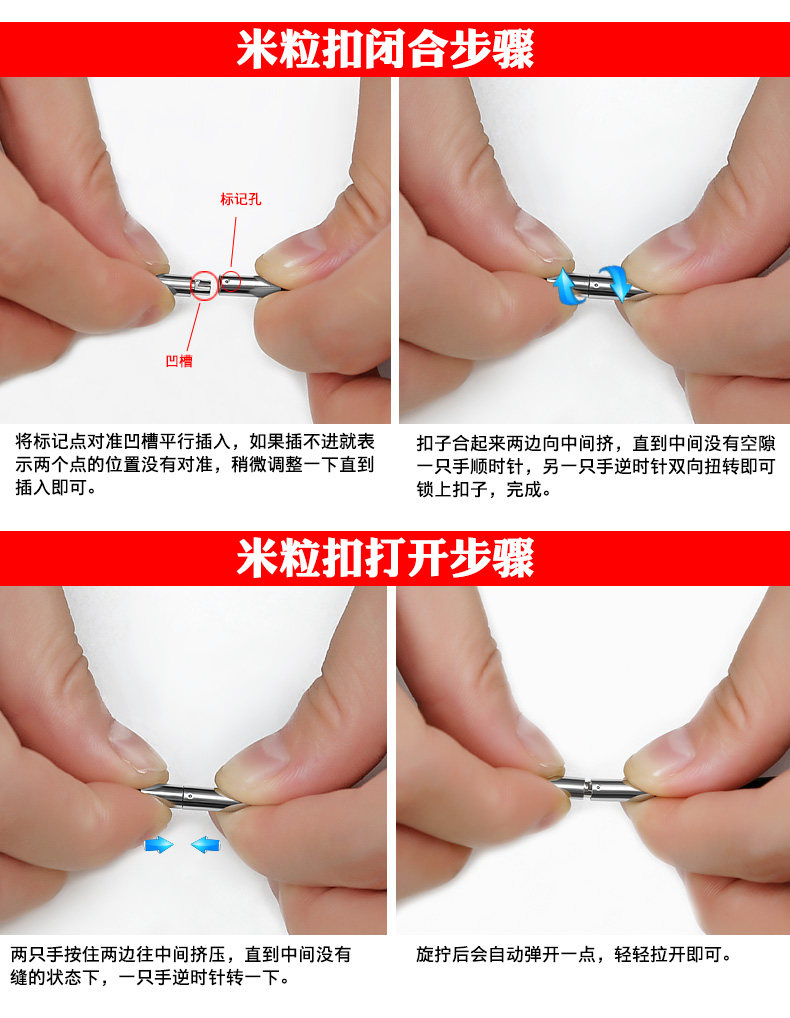 米粒扣闭合步骤

标记孔

凹槽

将标记点对准凹槽平行插入，如果插不进就表示两个点的位置没有对准，稍微调整一下直到插入即可。

扣子合起来两边向中间挤，直到中间没有空隙一只手顺时针，另一只手逆时针双向扭转即可锁上扣子，完成。

米粒扣打开步骤

两只手按住两边往中间挤压，直到中间没有缝的状态下，一只手逆时针转一下。

旋拧后会自动弹开一点，轻轻拉开即可。