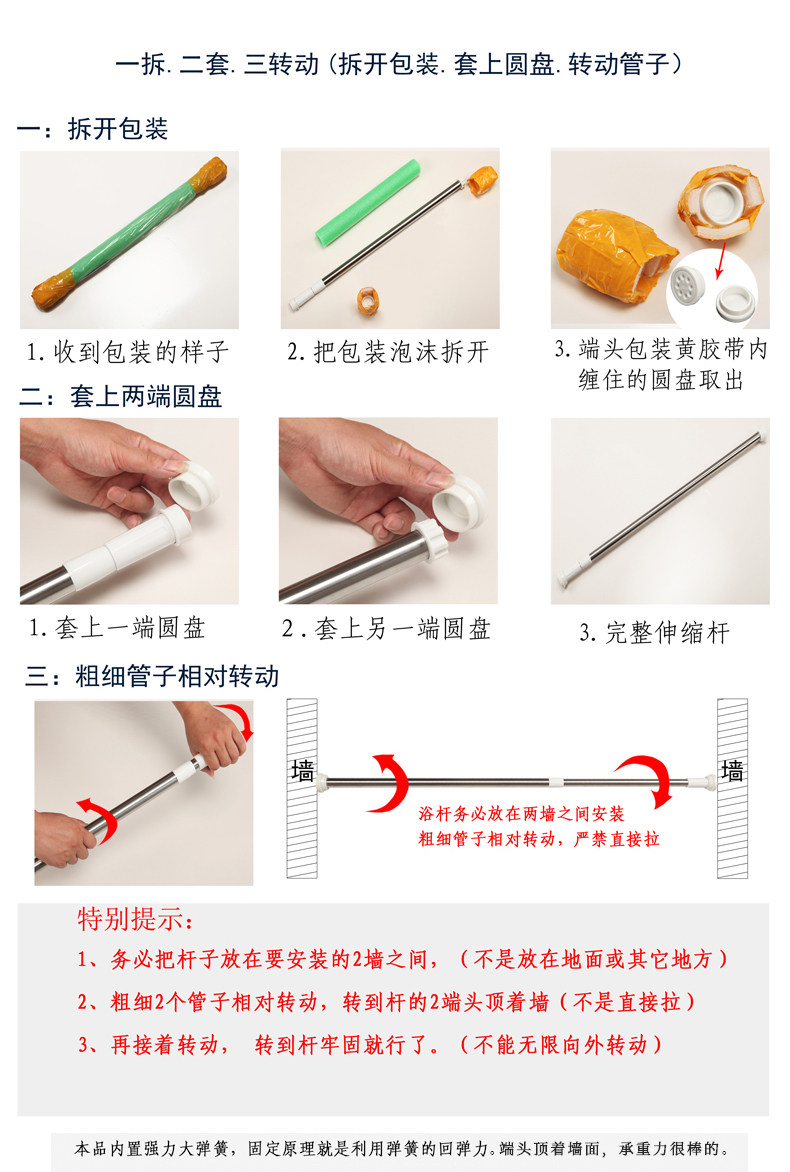 一拆. 二套. 三转动（拆开包装. 套上圆盘. 转动管子）

一：拆开包装

1. 收到包装的样子

2. 把包装泡沫拆开

3. 端头包装黄胶带内缠住的圆盘取出

二：套上两端圆盘

1. 套上一端圆盘

2. 套上另一端圆盘

3. 完整伸缩杆

三：粗细管子相对转动

墙

墙

浴杆务必放在两墙之间安装
粗细管子相对转动，严禁直接拉

特别提示：

1、务必把杆子放在要安装的2墙之间，（不是放在地面或其它地方）

2、粗细2个管子相对转动，转到杆的2端头顶着墙（不是直接拉）

3、再接着转动， 转到杆牢固就行了。（不能无限向外转动）

本品内置强力大弹簧，固定原理就是利用弹簧的回弹力。端头顶着墙面，承重力很棒的。