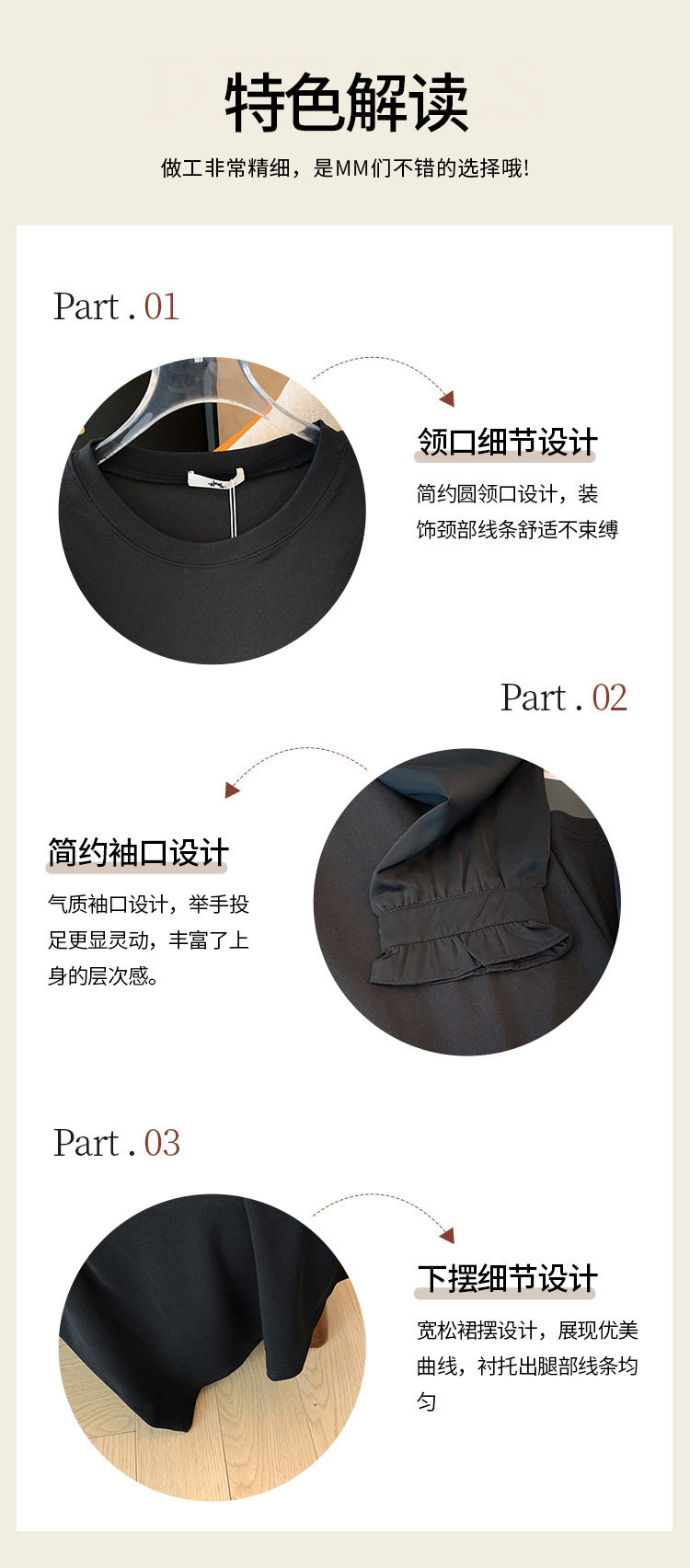 特色解读

做工非常精细，是MM们不错的选择哦！

Part . 01

领口细节设计

简约圆领口设计，装饰颈部线条舒适不束缚

Part . 02

简约袖口设计

气质袖口设计，举手投足更显灵动，丰富了上身的层次感。

Part . 03

下摆细节设计

宽松裙摆设计，展现优美曲线，衬托出腿部线条均匀