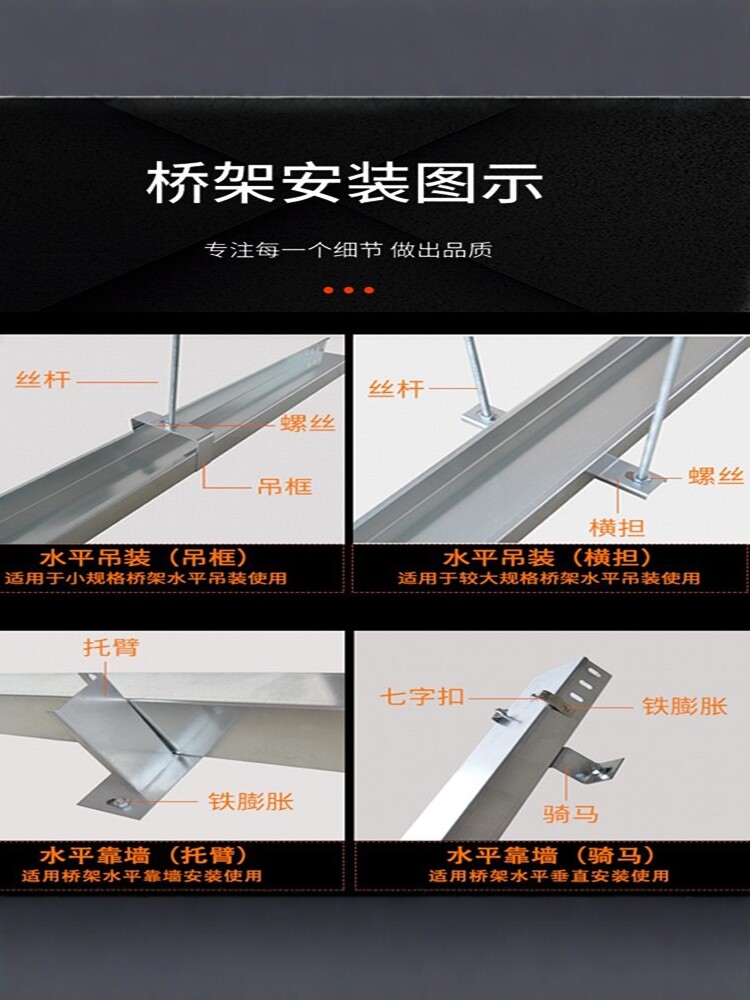 桥架安装图示

专注每一个细节 做出品质

丝杆
螺丝
吊框

水平吊装（吊框）
适用于小规格桥架水平吊装使用

丝杆
螺丝
横担

水平吊装（横担）
适用于较大规格桥架水平吊装使用

托臂
铁膨胀

水平靠墙（托臂）
适用桥架水平靠墙安装使用

七字扣
铁膨胀
骑马

水平靠墙（骑马）
适用桥架水平垂直安装使用