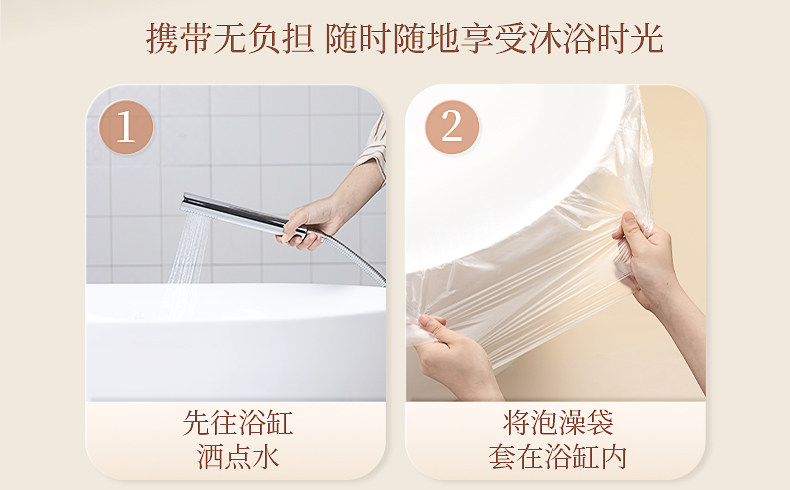 携带无负担 随时随地享受沐浴时光

1

先往浴缸
洒点水

2

将泡澡袋
套在浴缸内