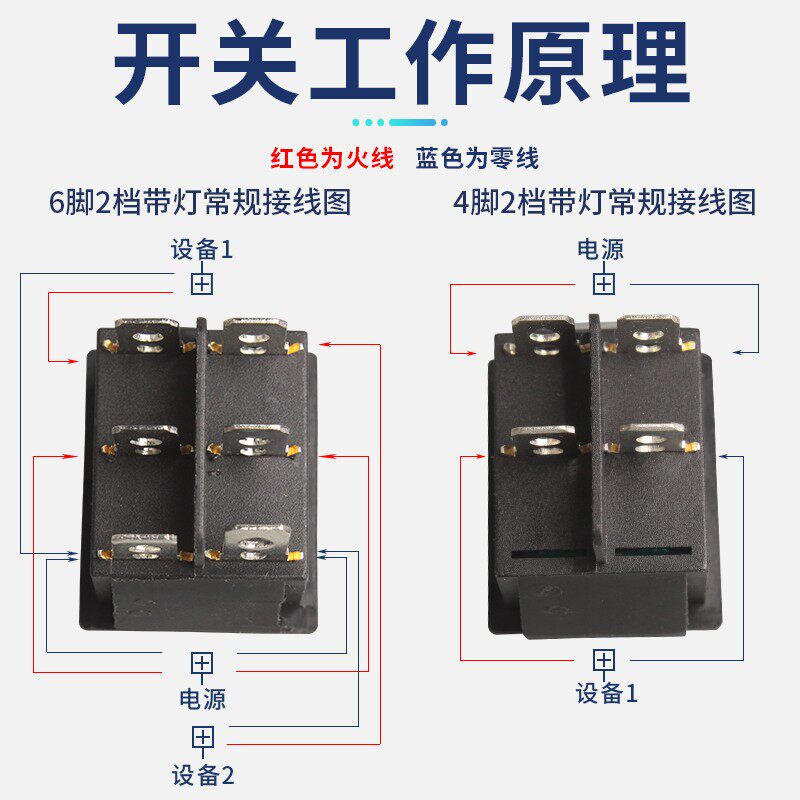 开关工作原理

红色为火线　蓝色为零线

6脚2档带灯常规接线图

设备1

电源

设备2

4脚2档带灯常规接线图

电源

设备1