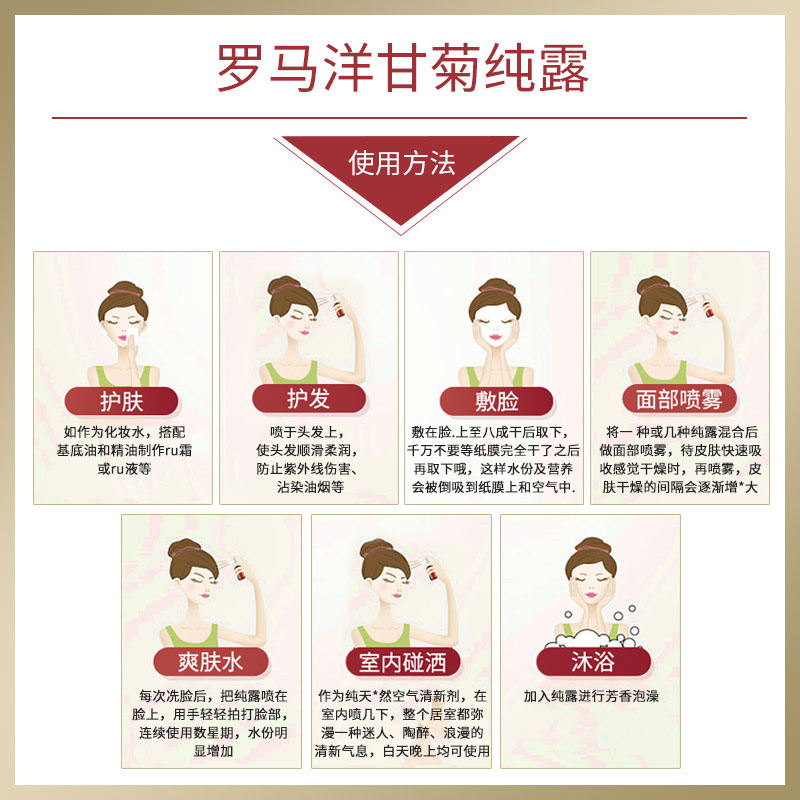 罗马洋甘菊纯露

使用方法

护肤

如作为化妆水，搭配基底油和精油制作ru霜或ru液等

护发

喷于头发上，使头发顺滑柔润，防止紫外线伤害、沾染油烟等

敷脸

敷在脸.上至八成干后取下，千万不要等纸膜完全干了之后再取下哦，这样水份及营养会被倒吸到纸膜上和空气中.

面部喷雾

将一 种或几种纯露混合后做面部喷雾，待皮肤快速吸收感觉干燥时，再喷雾，皮肤干燥的间隔会逐渐增*大

爽肤水

每次洗脸后，把纯露喷在脸上，用手轻轻拍打脸部，连续使用数星期，水份明显增加

室内碰洒

作为纯天*然空气清新剂，在室内喷几下，整个居室都弥漫一种迷人、陶醉、浪漫的清新气息，白天晚上均可使用

沐浴

加入纯露进行芳香泡澡