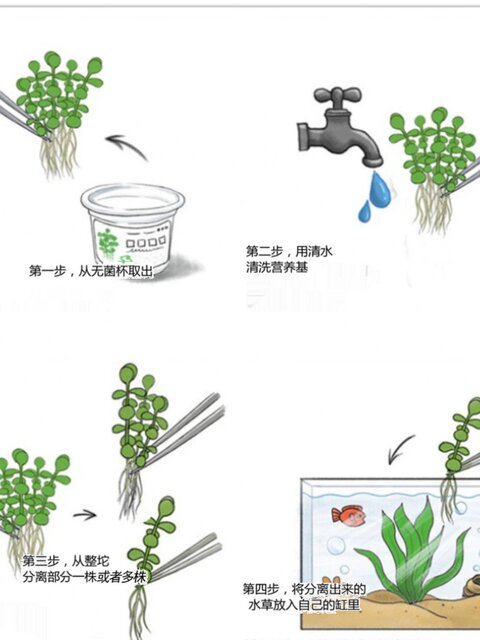 第一步，从无菌杯取出

第二步，用清水清洗营养基

第三步，从整坨分离部分一株或者多株

第四步，将分离出来的水草放入自己的缸里