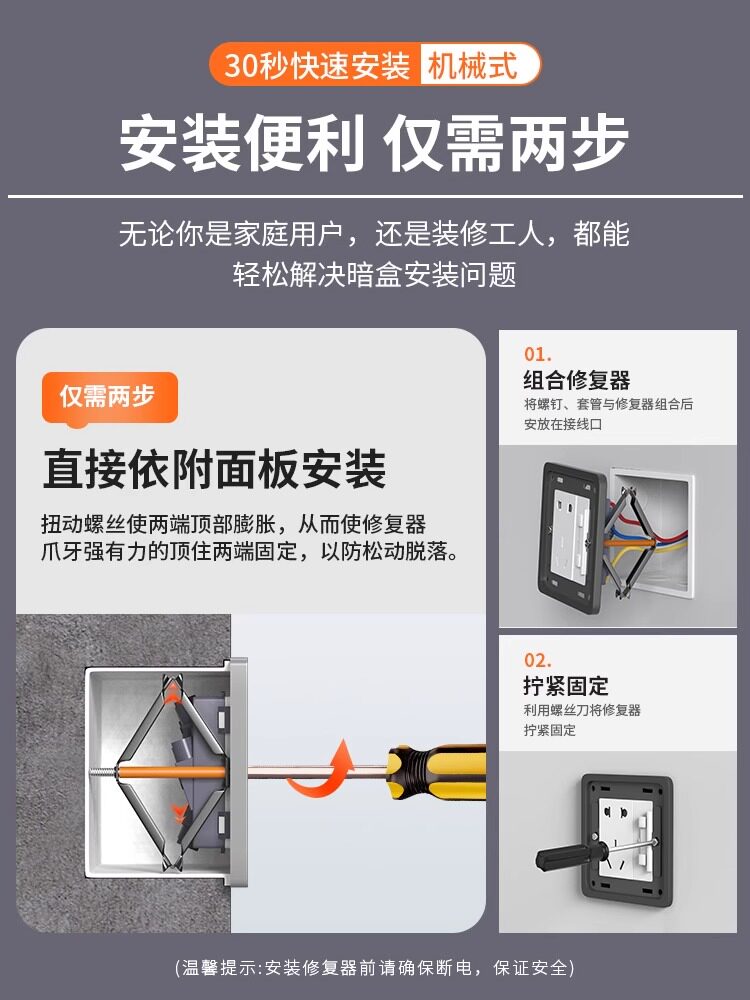 30秒快速安装 机械式

安装便利 仅需两步

无论你是家庭用户，还是装修工人，都能轻松解决暗盒安装问题

仅需两步

直接依附面板安装

扭动螺丝使两端顶部膨胀，从而使修复器爪牙强有力的顶住两端固定，以防松动脱落。

01.
组合修复器
将螺钉、套管与修复器组合后安放在接线口

02.
拧紧固定
利用螺丝刀将修复器拧紧固定

(温馨提示:安装修复器前请确保断电，保证安全)