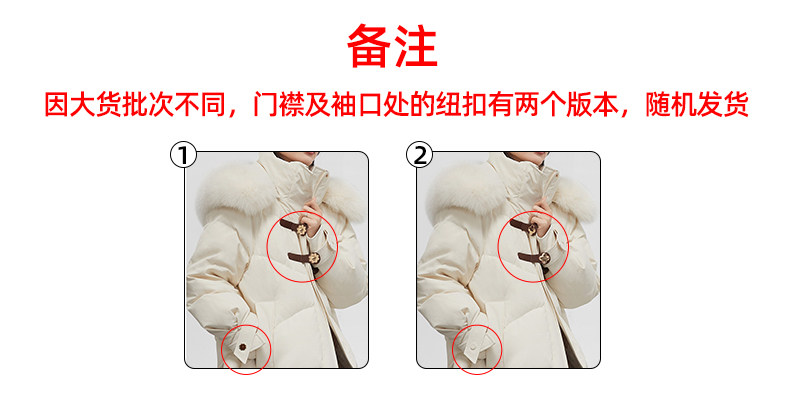 备注

因大货批次不同，门襟及袖口处的纽扣有两个版本，随机发货

①

②