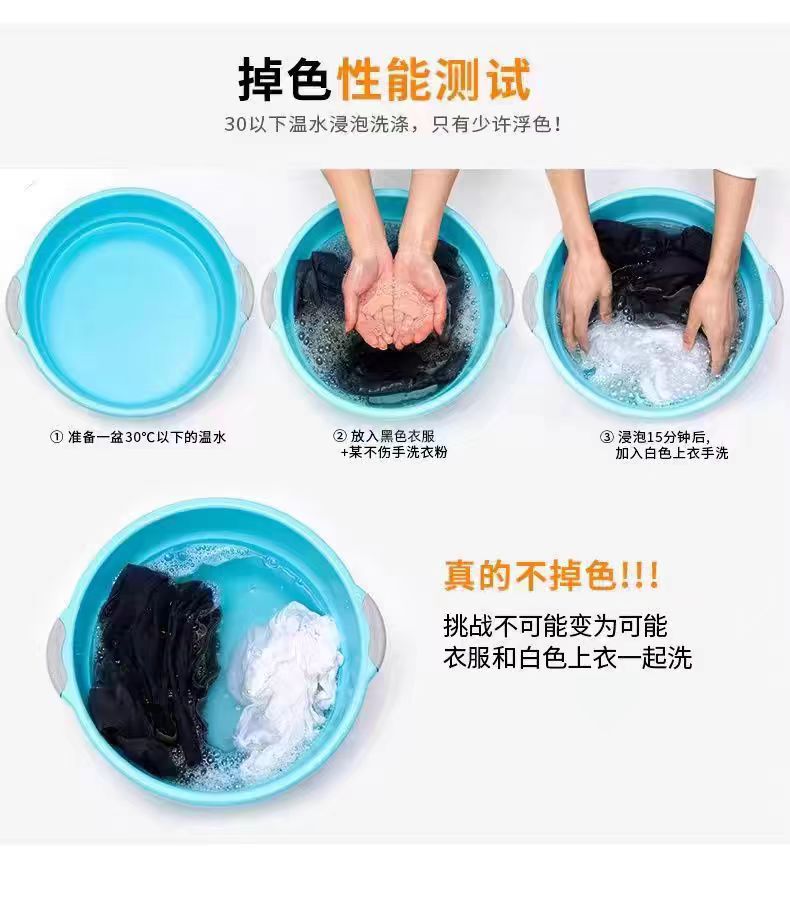 掉色性能测试

30以下温水浸泡洗涤，只有少许浮色！

① 准备一盆30°C以下的温水

② 放入黑色衣服
+某不伤手洗衣粉

③ 浸泡15分钟后，
加入白色上衣手洗

真的不掉色!!!

挑战不可能变为可能
衣服和白色上衣一起洗