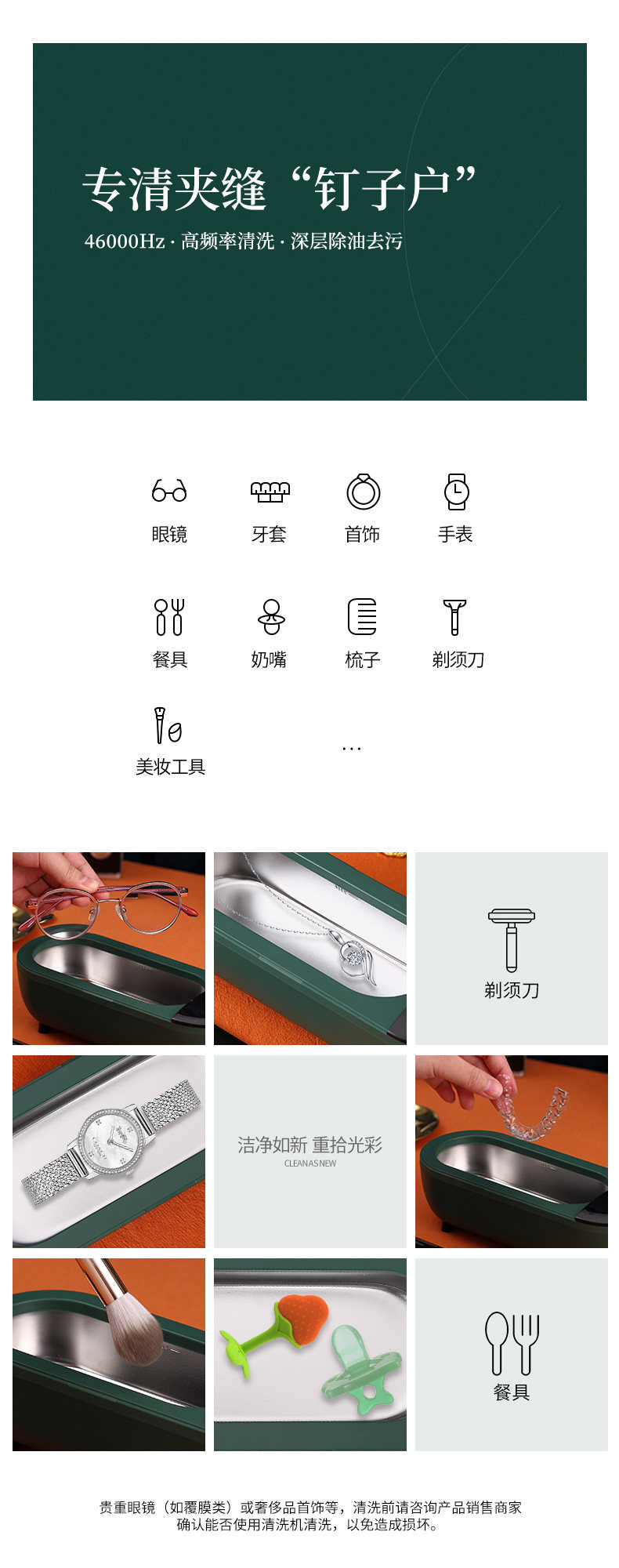 专清夹缝“钉子户”
46000Hz · 高频率清洗 · 深层除油去污

眼镜
牙套
首饰
手表
餐具
奶嘴
梳子
剃须刀
美妆工具
…

剃须刀

洁净如新 重拾光彩
CLEAN AS NEW

餐具

贵重眼镜（如覆膜类）或奢侈品首饰等，清洗前请咨询产品销售商家确认能否使用清洗机清洗，以免造成损坏。