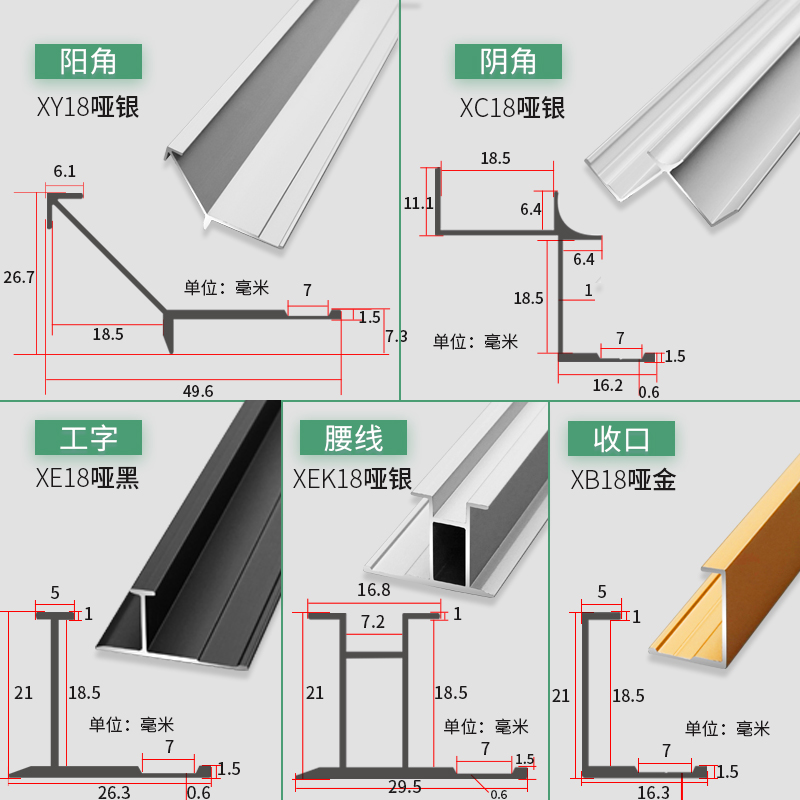 阳角
XY18哑银

6.1
26.7
单位：毫米
7
1.5
7.3
18.5
49.6

阴角
XC18哑银

18.5
11.1
6.4
6.4
18.5
1
单位：毫米
7
1.5
16.2
0.6

工字
XE18哑黑

5
1
21
18.5
单位：毫米
7
1.5
26.3
0.6

腰线
XEK18哑银

16.8
1
7.2
21
18.5
单位：毫米
7
1.5
29.5
0.6

收口
XB18哑金

5
1
21
18.5
单位：毫米
7
1.5
16.3