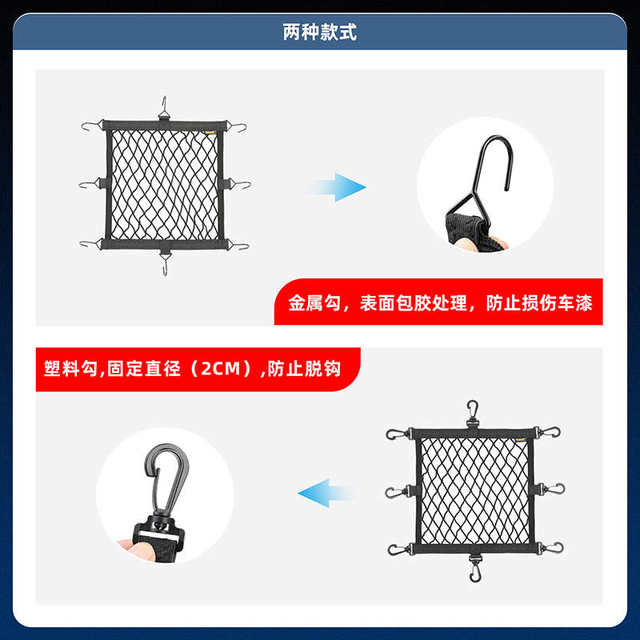 两种款式

金属勾，表面包胶处理，防止损伤车漆

塑料勾,固定直径（2CM）,防止脱钩