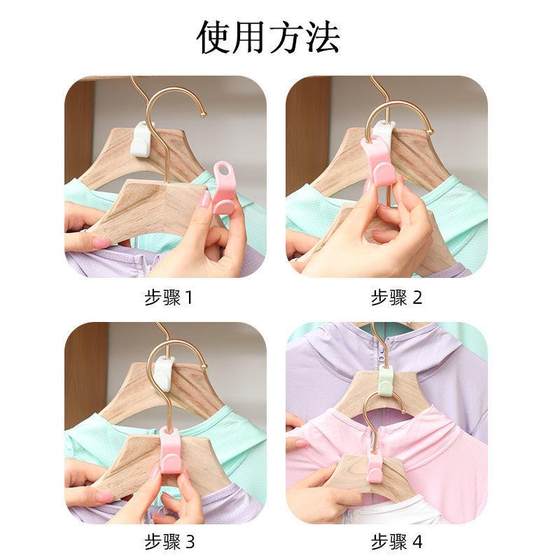 使用方法

步骤 1

步骤 2

步骤 3

步骤 4