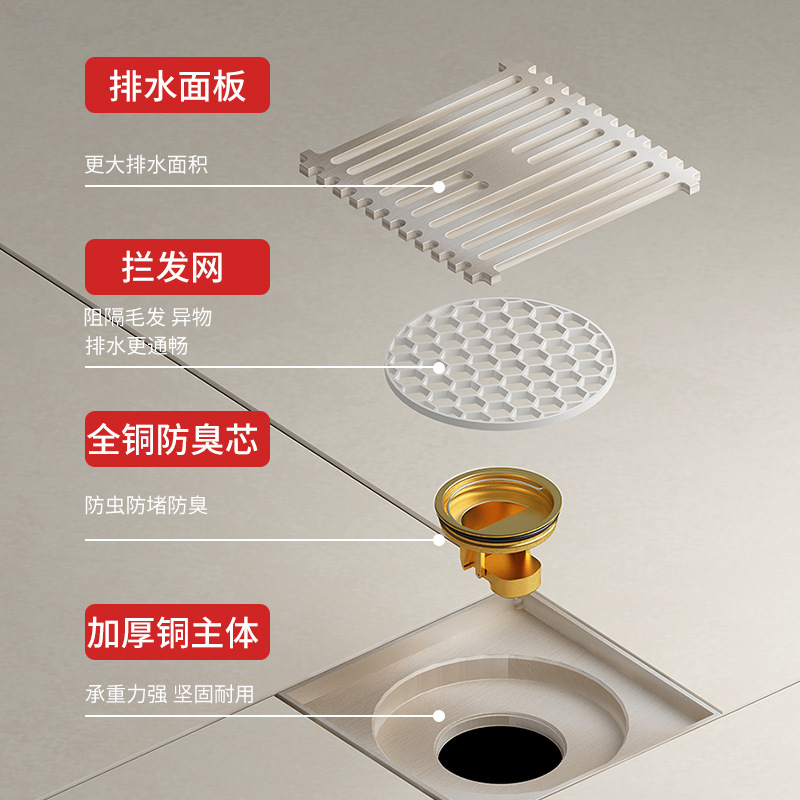 排水面板

更大排水面积

拦发网

阻隔毛发 异物
排水更通畅

全铜防臭芯

防虫防堵防臭

加厚铜主体

承重力强 坚固耐用