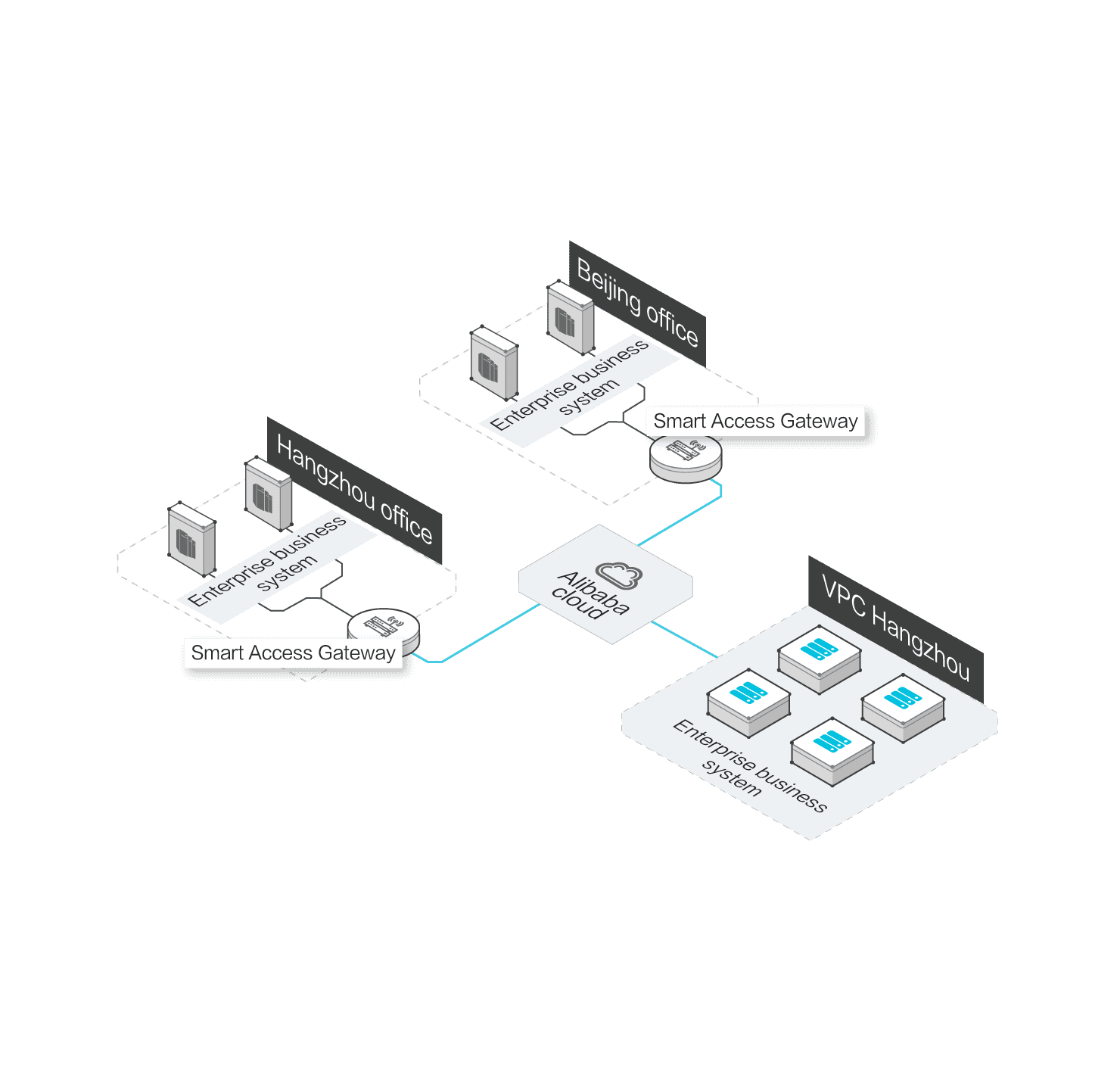 Beijing office

Enterprise business system

Smart Access Gateway

Hangzhou office

Enterprise business system

Smart Access Gateway

Alibaba cloud

VPC Hangzhou

Enterprise business system